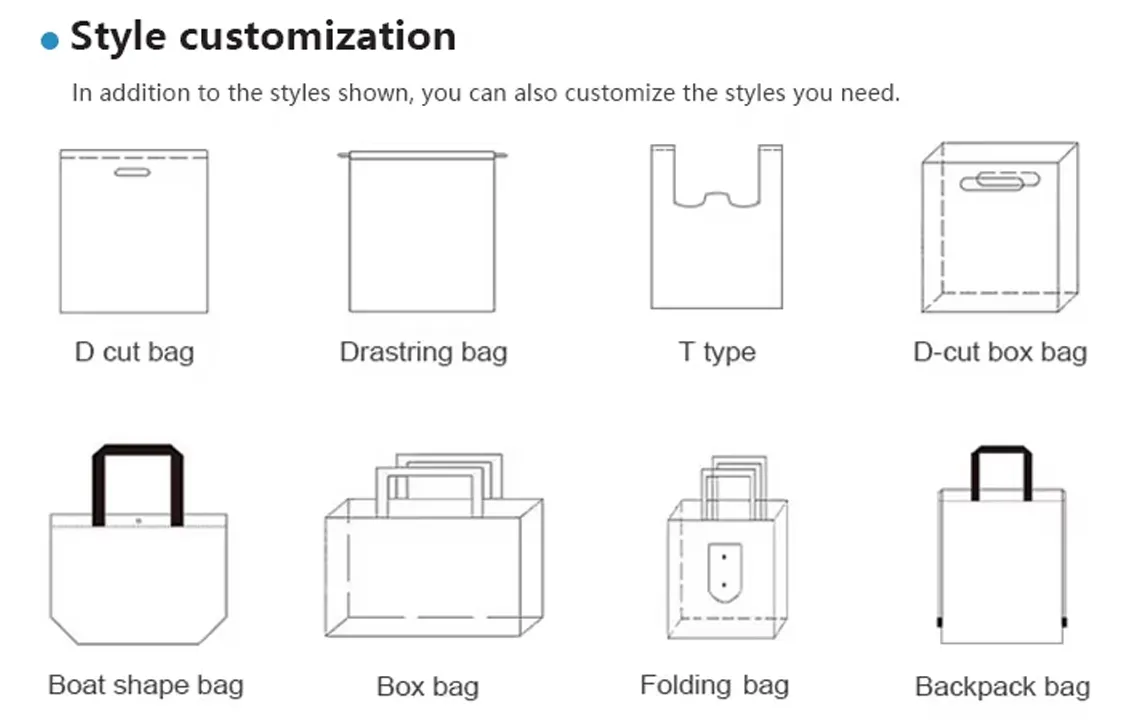 Style customization

In addition to the styles shown, you can also customize the styles you need.

D cut bag

Drastring bag

T type

D-cut box bag

Boat shape bag

Box bag

Folding bag

Backpack bag